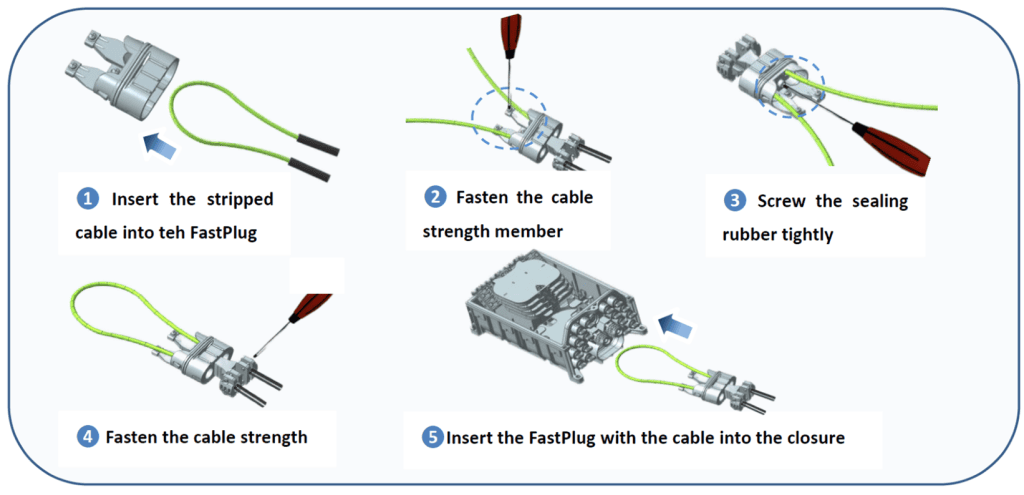 1 Insert the stripped cable into teh FastPlug

2 Fasten the cable strength member

3 Screw the sealing rubber tightly

4 Fasten the cable strength

5 Insert the FastPlug with the cable into the closure