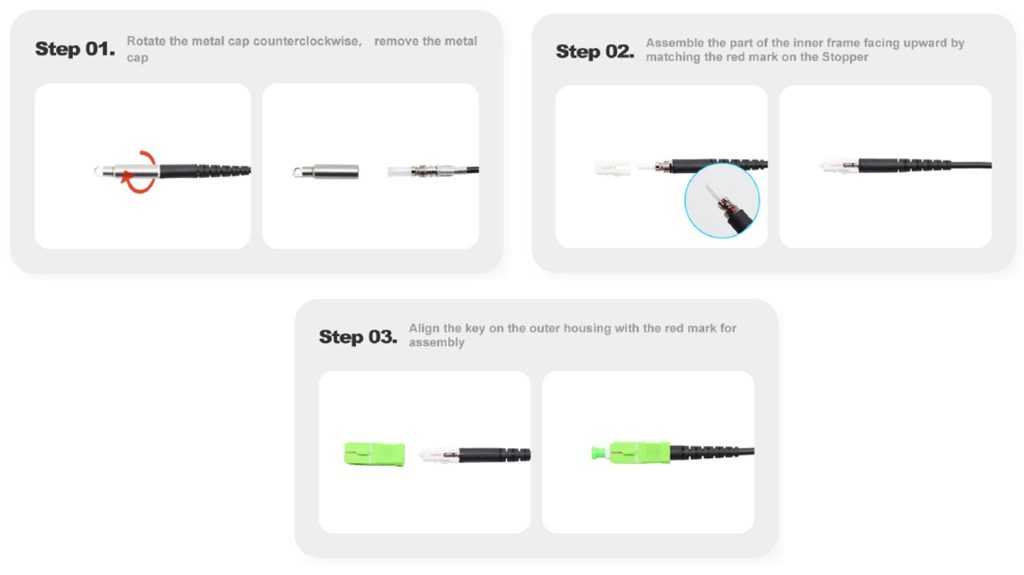 Step 01. Rotate the metal cap counterclockwise, remove the metal cap

Step 02. Assemble the part of the inner frame facing upward by matching the red mark on the Stopper

Step 03. Align the key on the outer housing with the red mark for assembly